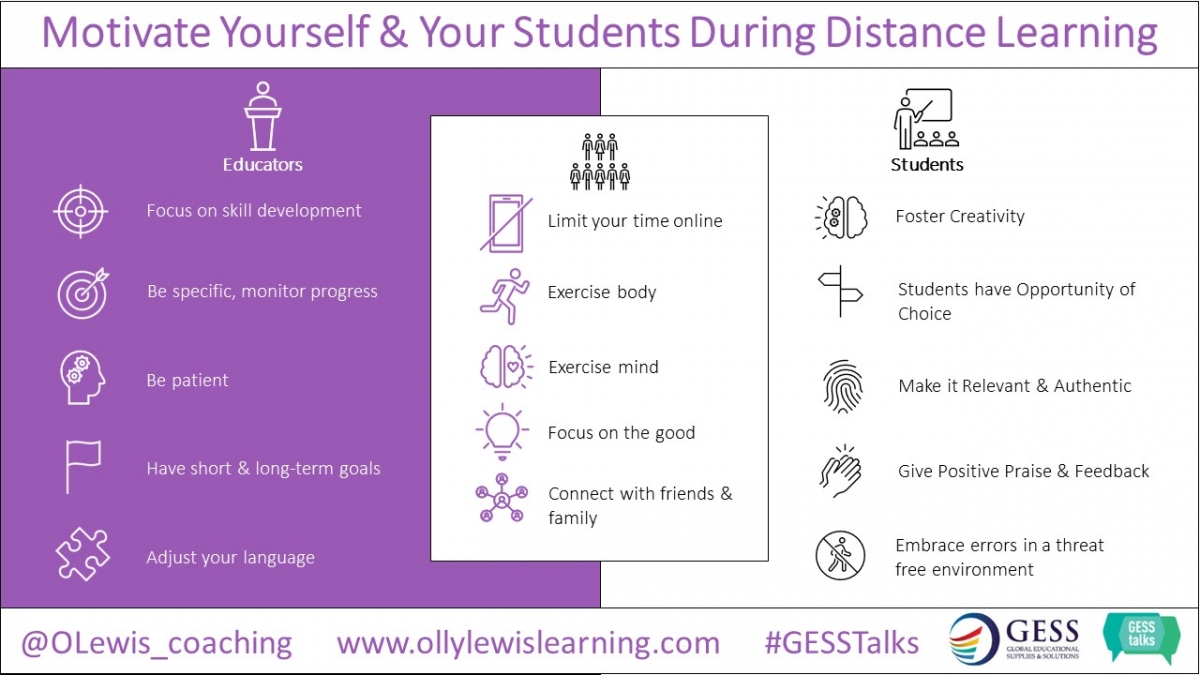 Motivate Yourself & Your Students During Distance Learning

Educators

Focus on skill development

Be specific, monitor progress

Be patient

Have short & long-term goals

Adjust your language

Limit your time online

Exercise body

Exercise mind

Focus on the good

Connect with friends & family

Students

Foster Creativity

Students have Opportunity of Choice

Make it Relevant & Authentic

Give Positive Praise & Feedback

Embrace errors in a threat free environment

@OLewis_coaching www.ollylewislearning.com #GESSTalks

GESS GLOBAL EDUCATIONAL SUPPLIES & SOLUTIONS

GESS talks